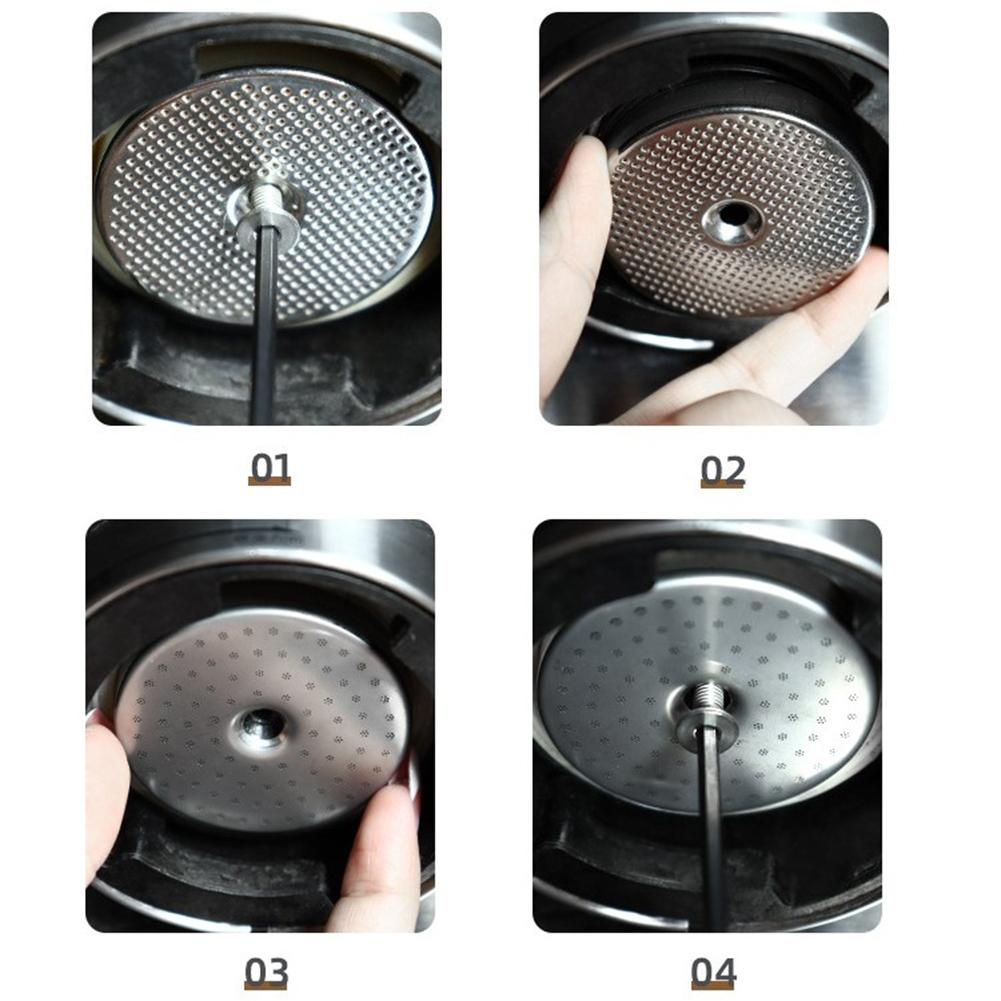 01

02

03

04